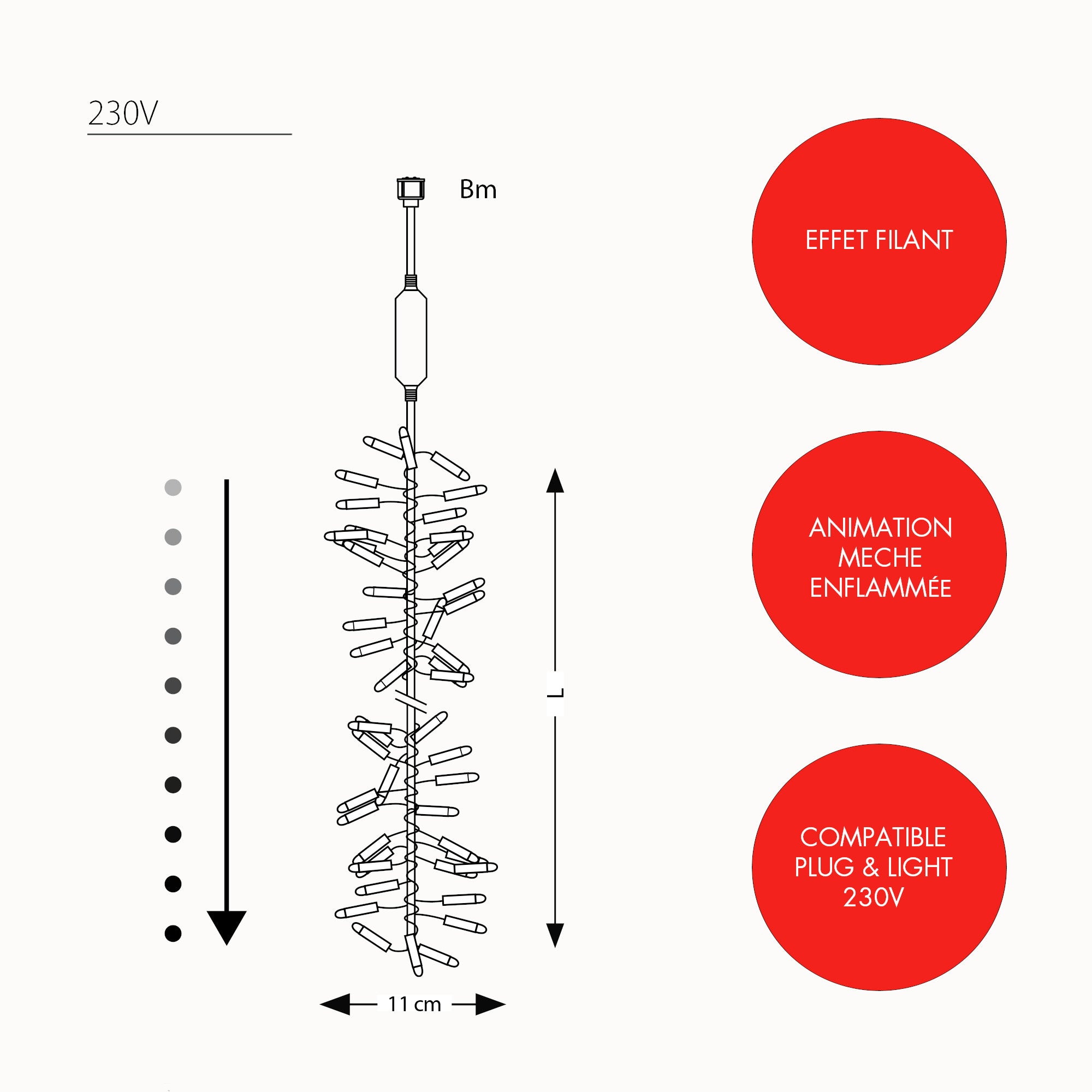 230V

Bm

L

11 cm

EFFET FILANT

ANIMATION MECHE ENFLAMMéE

COMPATIBLE PLUG & LIGHT 230V